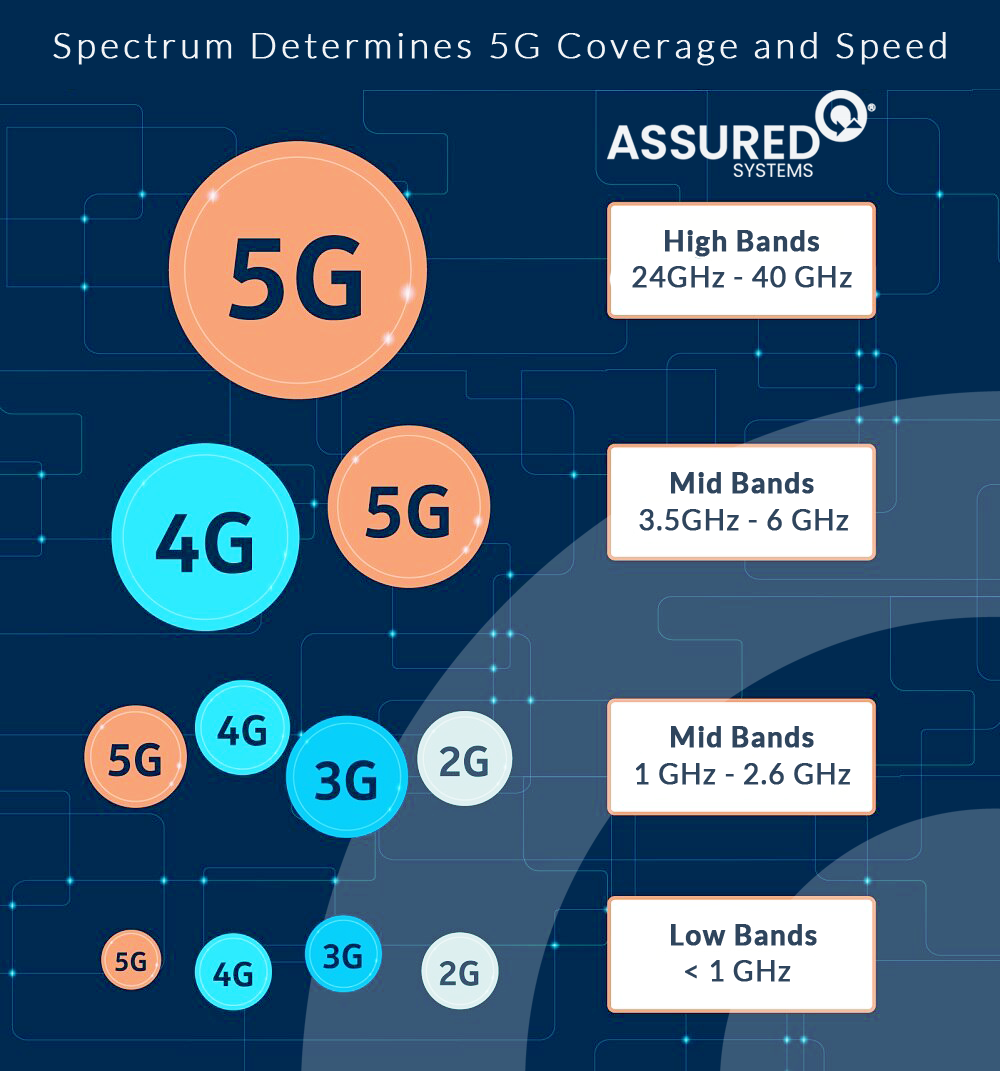 Spectrum Determines 5G Coverage and Speed

ASSURED SYSTEMS

5G

High Bands
24GHz - 40 GHz

4G 5G

Mid Bands
3.5GHz - 6 GHz

5G 4G 3G 2G

Mid Bands
1 GHz - 2.6 GHz

5G 4G 3G 2G

Low Bands
< 1 GHz